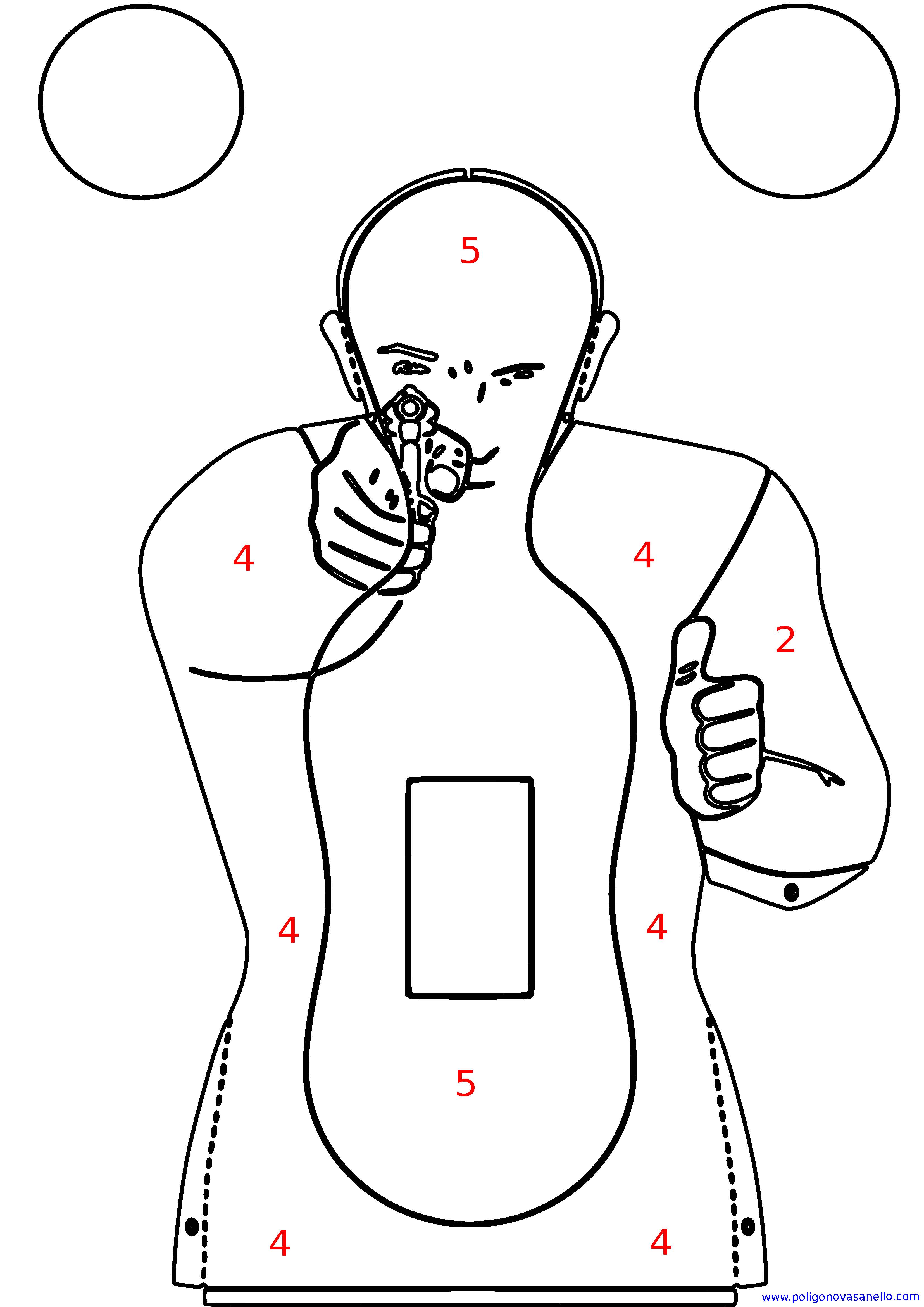 5

4

4

2

4

4

5

4

4

www.poligonovasanello.com